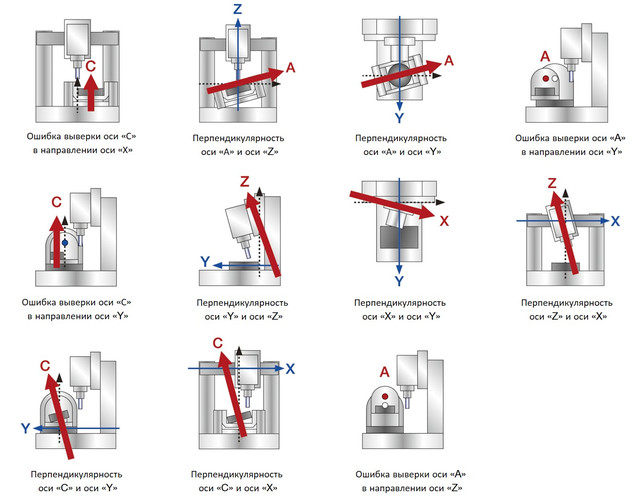 C

Ошибка выверки оси «C» в направлении оси «X»

Z
A

Перпендикулярность оси «A» и оси «Z»

A
Y

Перпендикулярность оси «A» и оси «Y»

A

Ошибка выверки оси «A» в направлении оси «Y»

C

Ошибка выверки оси «C» в направлении оси «Y»

Z
Y

Перпендикулярность оси «Y» и оси «Z»

X
Y

Перпендикулярность оси «X» и оси «Y»

Z
X

Перпендикулярность оси «Z» и оси «X»

C
Y

Перпендикулярность оси «C» и оси «Y»

C
X

Перпендикулярность оси «C» и оси «X»

A

Ошибка выверки оси «A» в направлении оси «Z»